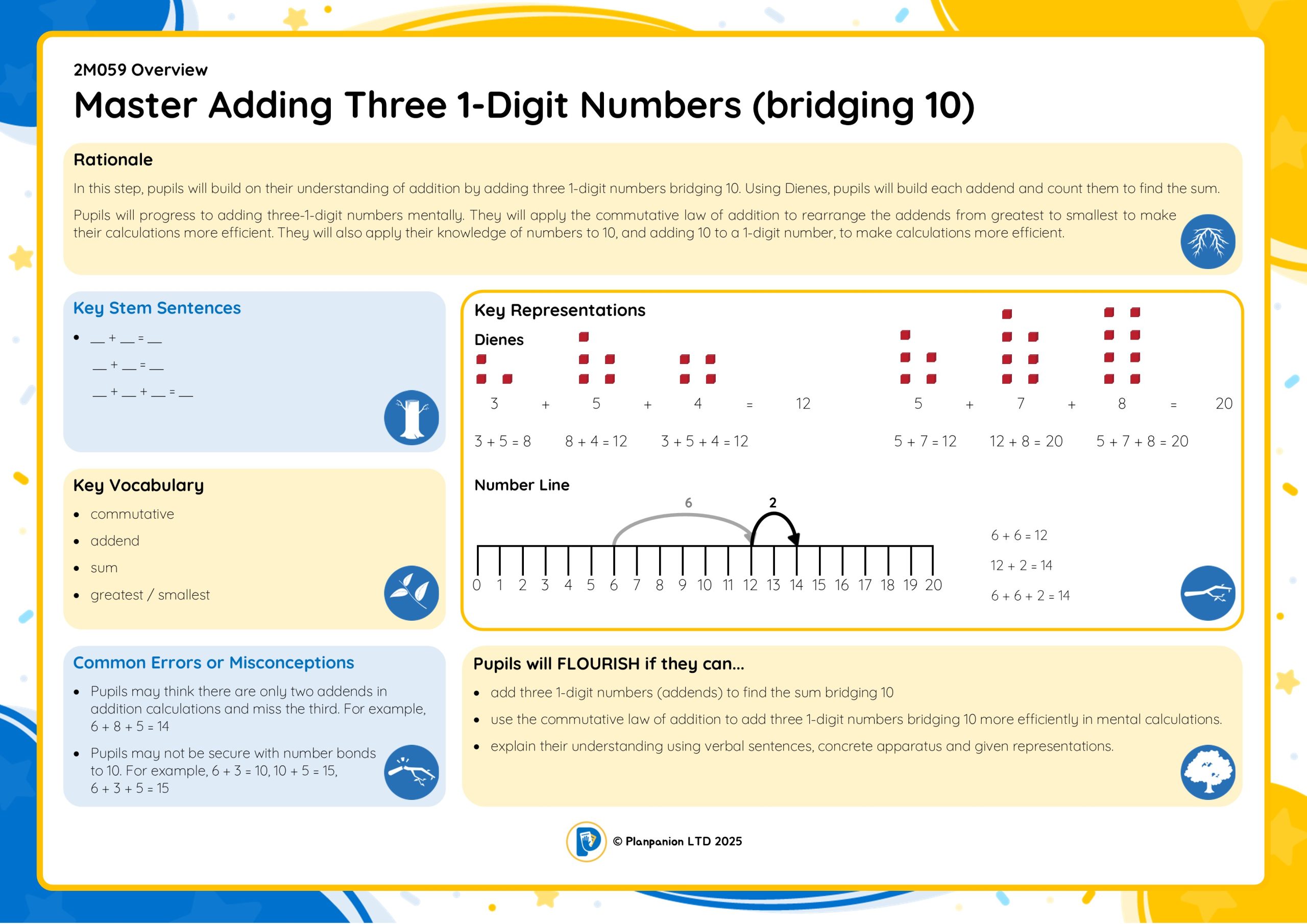 2M059 Overview

Master Adding Three 1-Digit Numbers (bridging 10)

Rationale

In this step, pupils will build on their understanding of addition by adding three 1-digit numbers bridging 10. Using Dienes, pupils will build each addend and count them to find the sum.

Pupils will progress to adding three-1-digit numbers mentally. They will apply the commutative law of addition to rearrange the addends from greatest to smallest to make their calculations more efficient. They will also apply their knowledge of numbers to 10, and adding 10 to a 1-digit number, to make calculations more efficient.

Key Stem Sentences

• __ + __ = __

__ + __ = __

__ + __ + __ = __

Key Vocabulary

• commutative
• addend
• sum
• greatest / smallest

Common Errors or Misconceptions

• Pupils may think there are only two addends in addition calculations and miss the third. For example, 6 + 8 + 5 = 14
• Pupils may not be secure with number bonds to 10. For example, 6 + 3 = 10, 10 + 5 = 15, 6 + 3 + 5 = 15

Key Representations

Dienes

3 + 5 + 4 = 12

3 + 5 = 8 8 + 4 = 12 3 + 5 + 4 = 12

5 + 7 + 8 = 20

5 + 7 = 12 12 + 8 = 20 5 + 7 + 8 = 20

Number Line

6 2

0 1 2 3 4 5 6 7 8 9 10 11 12 13 14 15 16 17 18 19 20

6 + 6 = 12
12 + 2 = 14
6 + 6 + 2 = 14

Pupils will FLOURISH if they can...

• add three 1-digit numbers (addends) to find the sum bridging 10
• use the commutative law of addition to add three 1-digit numbers bridging 10 more efficiently in mental calculations.
• explain their understanding using verbal sentences, concrete apparatus and given representations.

© Planpanion LTD 2025