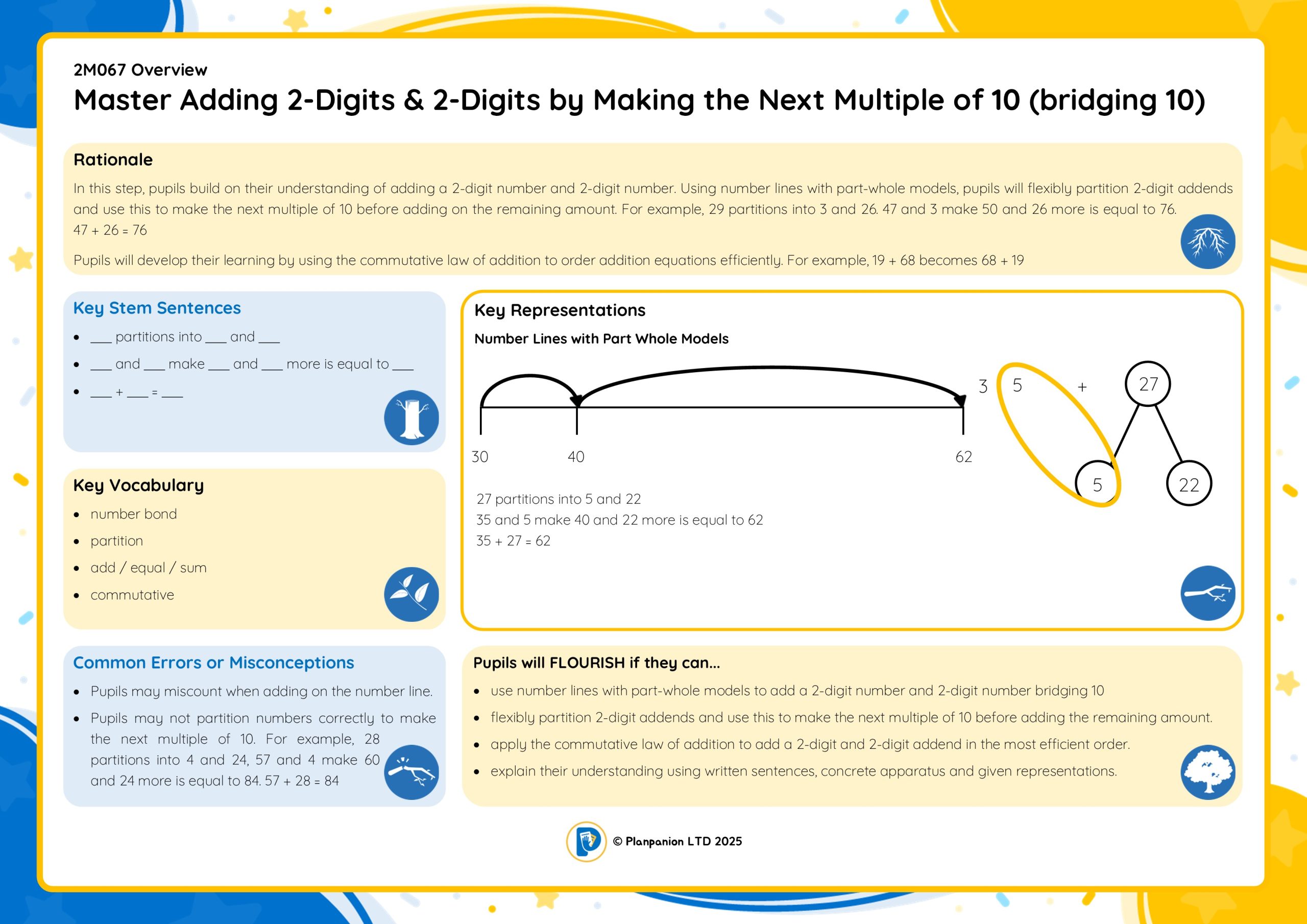 2M067 Overview

Master Adding 2-Digits & 2-Digits by Making the Next Multiple of 10 (bridging 10)

Rationale

In this step, pupils build on their understanding of adding a 2-digit number and 2-digit number. Using number lines with part-whole models, pupils will flexibly partition 2-digit addends and use this to make the next multiple of 10 before adding on the remaining amount. For example, 29 partitions into 3 and 26. 47 and 3 make 50 and 26 more is equal to 76.
47 + 26 = 76

Pupils will develop their learning by using the commutative law of addition to order addition equations efficiently. For example, 19 + 68 becomes 68 + 19

Key Stem Sentences

- ___ partitions into ___ and ___
- ___ and ___ make ___ and ___ more is equal to ___
- ___ + ___ = ___

Key Vocabulary

- number bond
- partition
- add / equal / sum
- commutative

Common Errors or Misconceptions

- Pupils may miscount when adding on the number line.
- Pupils may not partition numbers correctly to make the next multiple of 10. For example, 28 partitions into 4 and 24, 57 and 4 make 60 and 24 more is equal to 84. 57 + 28 = 84

Key Representations

Number Lines with Part Whole Models

30 40 62

3 5 + 27

5 22

27 partitions into 5 and 22
35 and 5 make 40 and 22 more is equal to 62
35 + 27 = 62

Pupils will FLOURISH if they can...

- use number lines with part-whole models to add a 2-digit number and 2-digit number bridging 10
- flexibly partition 2-digit addends and use this to make the next multiple of 10 before adding the remaining amount.
- apply the commutative law of addition to add a 2-digit and 2-digit addend in the most efficient order.
- explain their understanding using written sentences, concrete apparatus and given representations.

© Planpanion LTD 2025